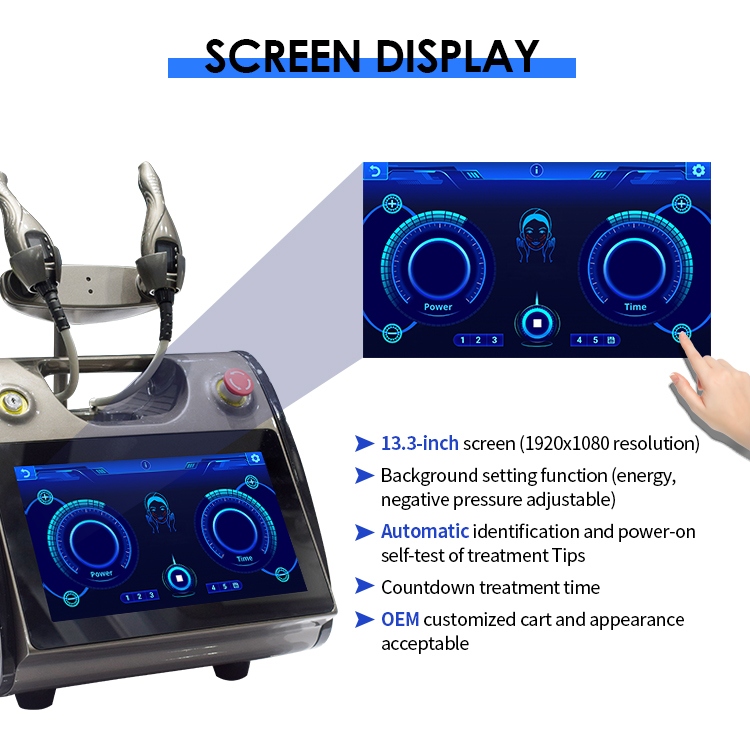 SCREEN DISPLAY

Power
Time
1 2 3
4 5

Power
Time
1 2 3
4 5

13.3-inch screen (1920x1080 resolution)

Background setting function (energy, negative pressure adjustable)

Automatic identification and power-on self-test of treatment Tips

Countdown treatment time

OEM customized cart and appearance acceptable